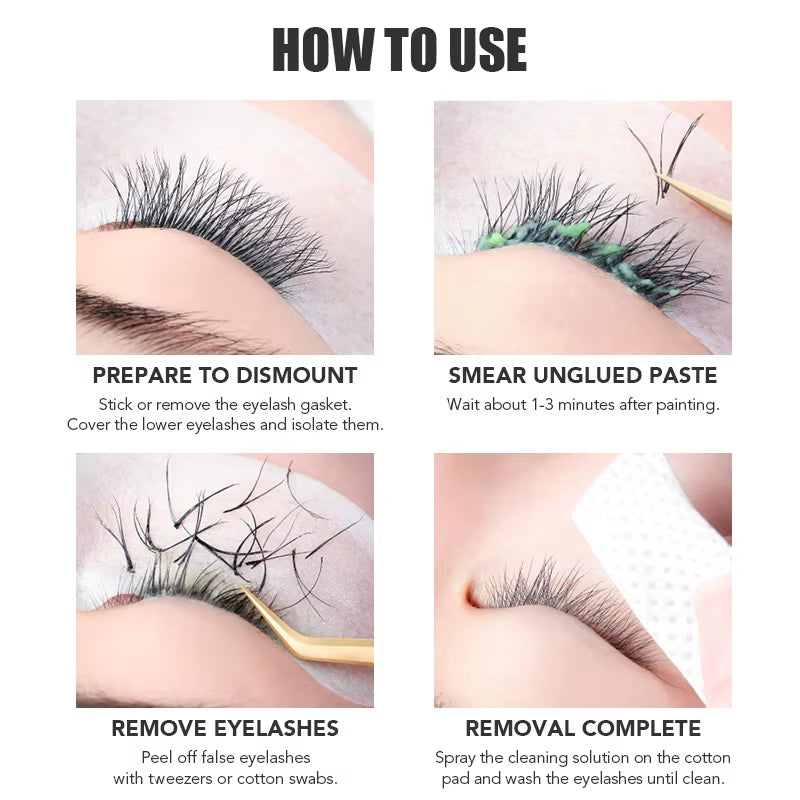 HOW TO USE

PREPARE TO DISMOUNT

Stick or remove the eyelash gasket. Cover the lower eyelashes and isolate them.

SMEAR UNGLUED PASTE

Wait about 1-3 minutes after painting.

REMOVE EYELASHES

Peel off false eyelashes with tweezers or cotton swabs.

REMOVAL COMPLETE

Spray the cleaning solution on the cotton pad and wash the eyelashes until clean.