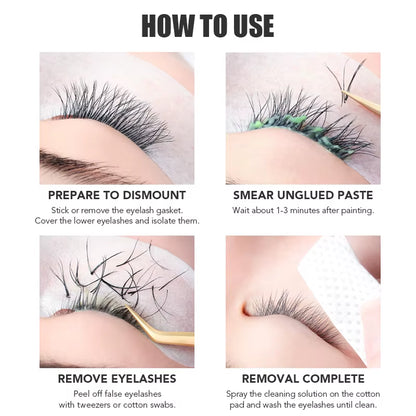 HOW TO USE

PREPARE TO DISMOUNT
Stick or remove the eyelash gasket. Cover the lower eyelashes and isolate them.

SMEAR UNGLUED PASTE
Wait about 1-3 minutes after painting.

REMOVE EYELASHES
Peel off false eyelashes with tweezers or cotton swabs.

REMOVAL COMPLETE
Spray the cleaning solution on the cotton pad and wash the eyelashes until clean.