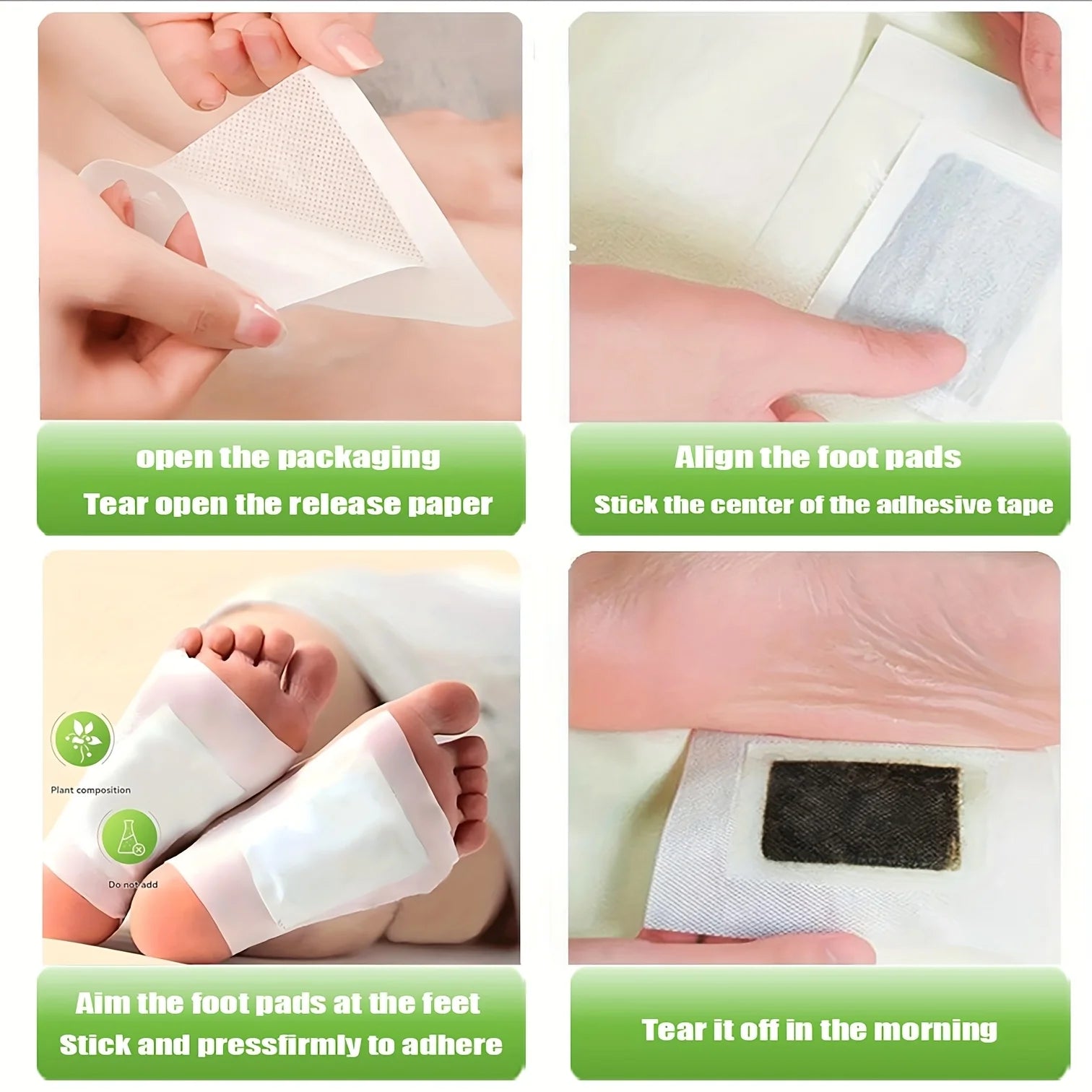 open the packaging
Tear open the release paper

Align the foot pads
Stick the center of the adhesive tape

Plant composition

Do not add

Aim the foot pads at the feet
Stick and pressfirmly to adhere

Tear it off in the morning