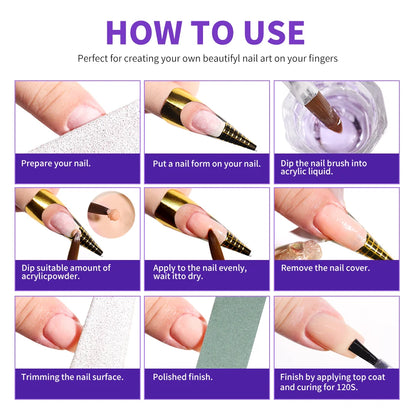 HOW TO USE

Perfect for creating your own beautifyl nail art on your fingers

Prepare your nail.

Put a nail form on your nail.

Dip the nail brush into acrylic liquid.

Dip suitable amount of acrylicpowder.

Apply to the nail evenly, wait itto dry.

Remove the nail cover.

Trimming the nail surface.

Polished finish.

Finish by applying top coat and curing for 120S.