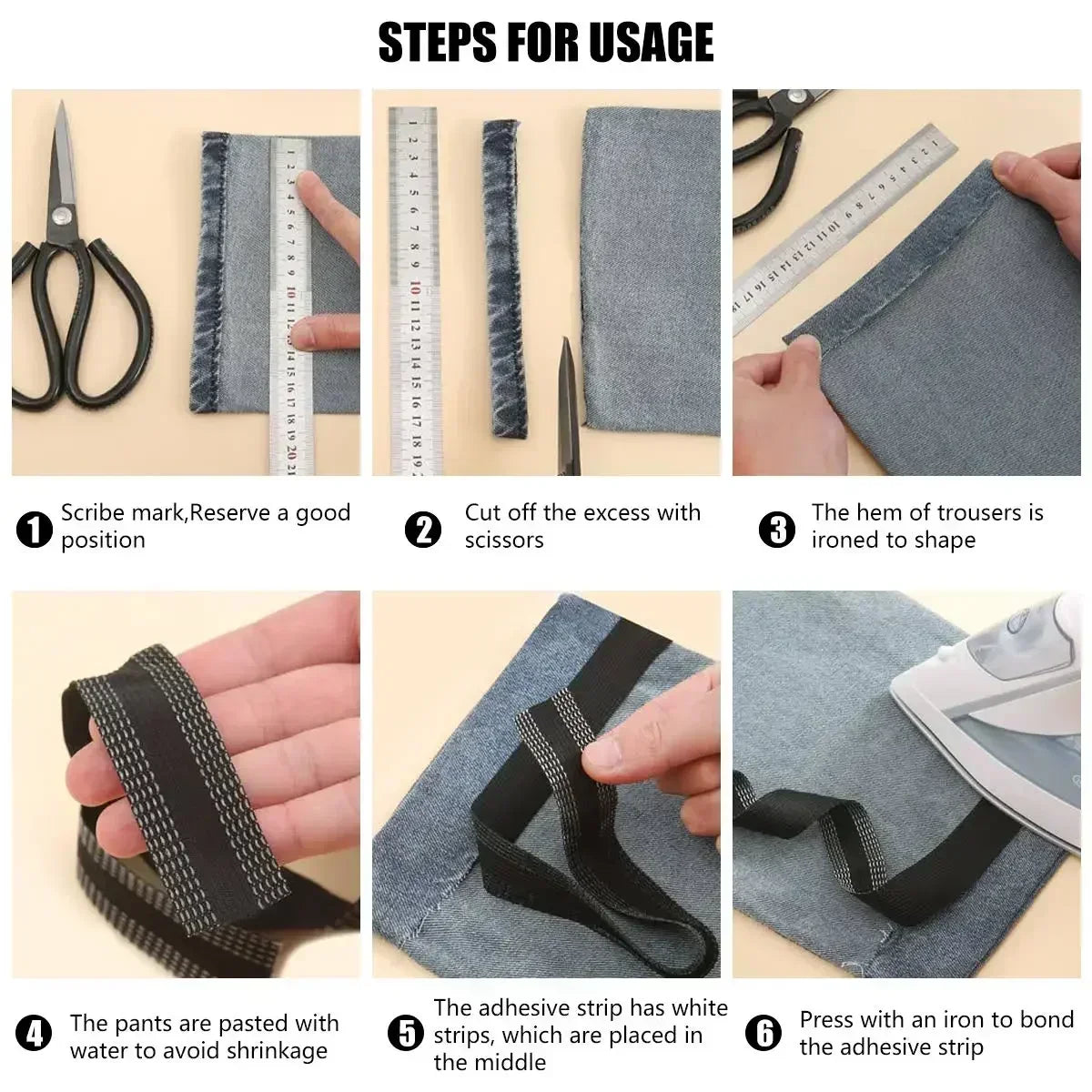 STEPS FOR USAGE

1 Scribe mark,Reserve a good position

2 Cut off the excess with scissors

3 The hem of trousers is ironed to shape

4 The pants are pasted with water to avoid shrinkage

5 The adhesive strip has white strips, which are placed in the middle

6 Press with an iron to bond the adhesive strip