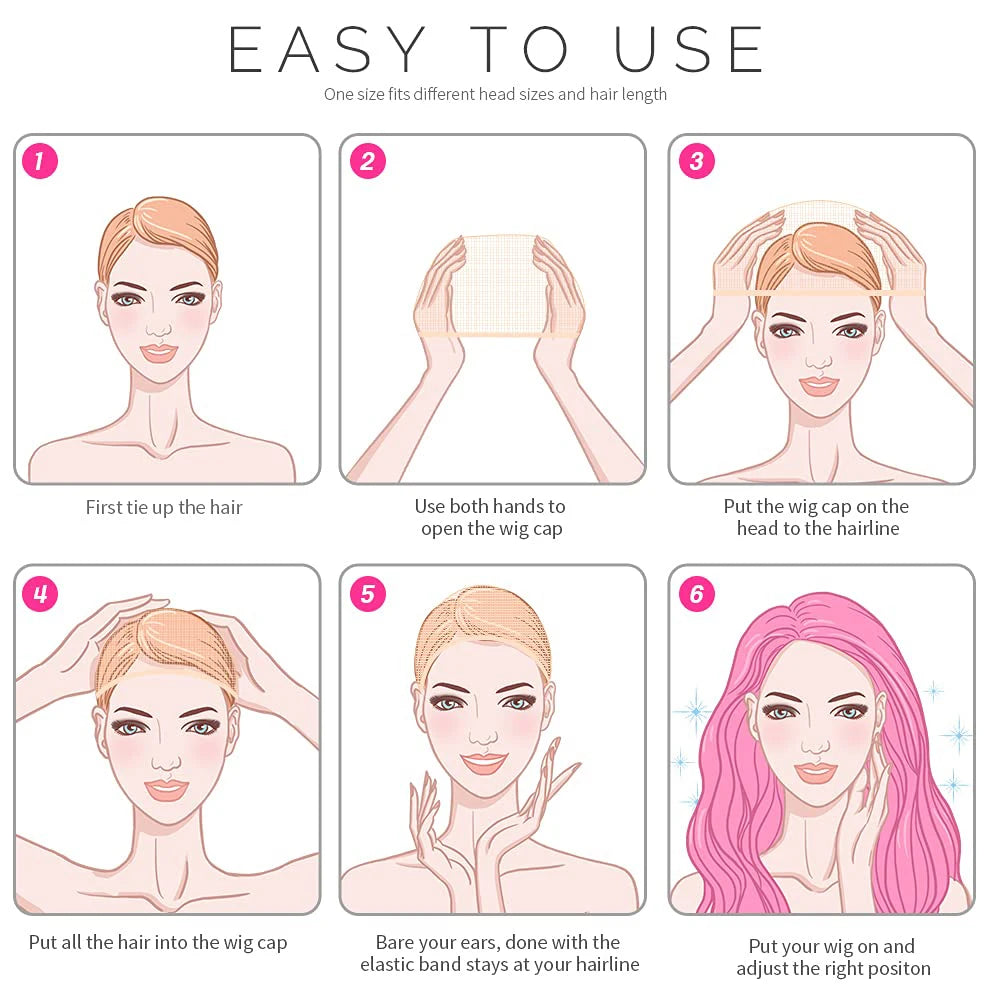 EASY TO USE

One size fits different head sizes and hair length

1

First tie up the hair

2

Use both hands to open the wig cap

3

Put the wig cap on the head to the hairline

4

Put all the hair into the wig cap

5

Bare your ears, done with the elastic band stays at your hairline

6

Put your wig on and adjust the right positon